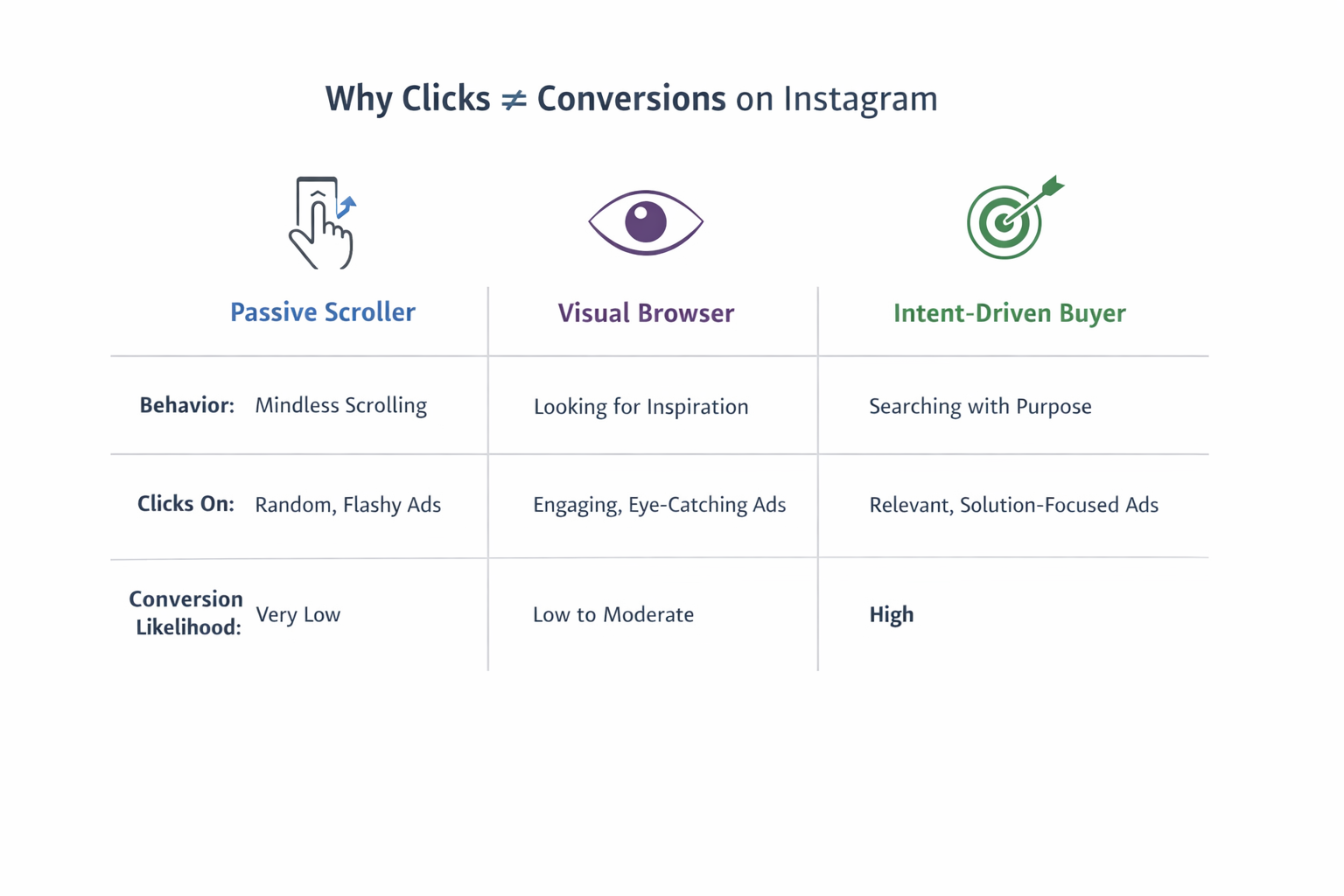 Why Clicks $\neq$ Conversions on Instagram

| | Passive Scroller | Visual Browser | Intent-Driven Buyer |
|---|---|---|---|
| Behavior: | Mindless Scrolling | Looking for Inspiration | Searching with Purpose |
| Clicks On: | Random, Flashy Ads | Engaging, Eye-Catching Ads | Relevant, Solution-Focused Ads |
| Conversion Likelihood: | Very Low | Low to Moderate | High |