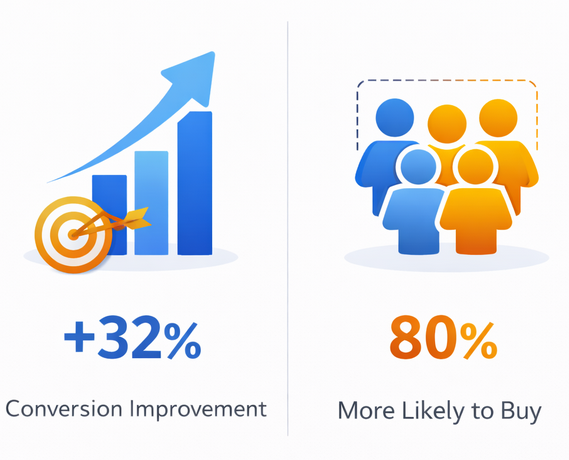 +32%

Conversion Improvement

80%

More Likely to Buy