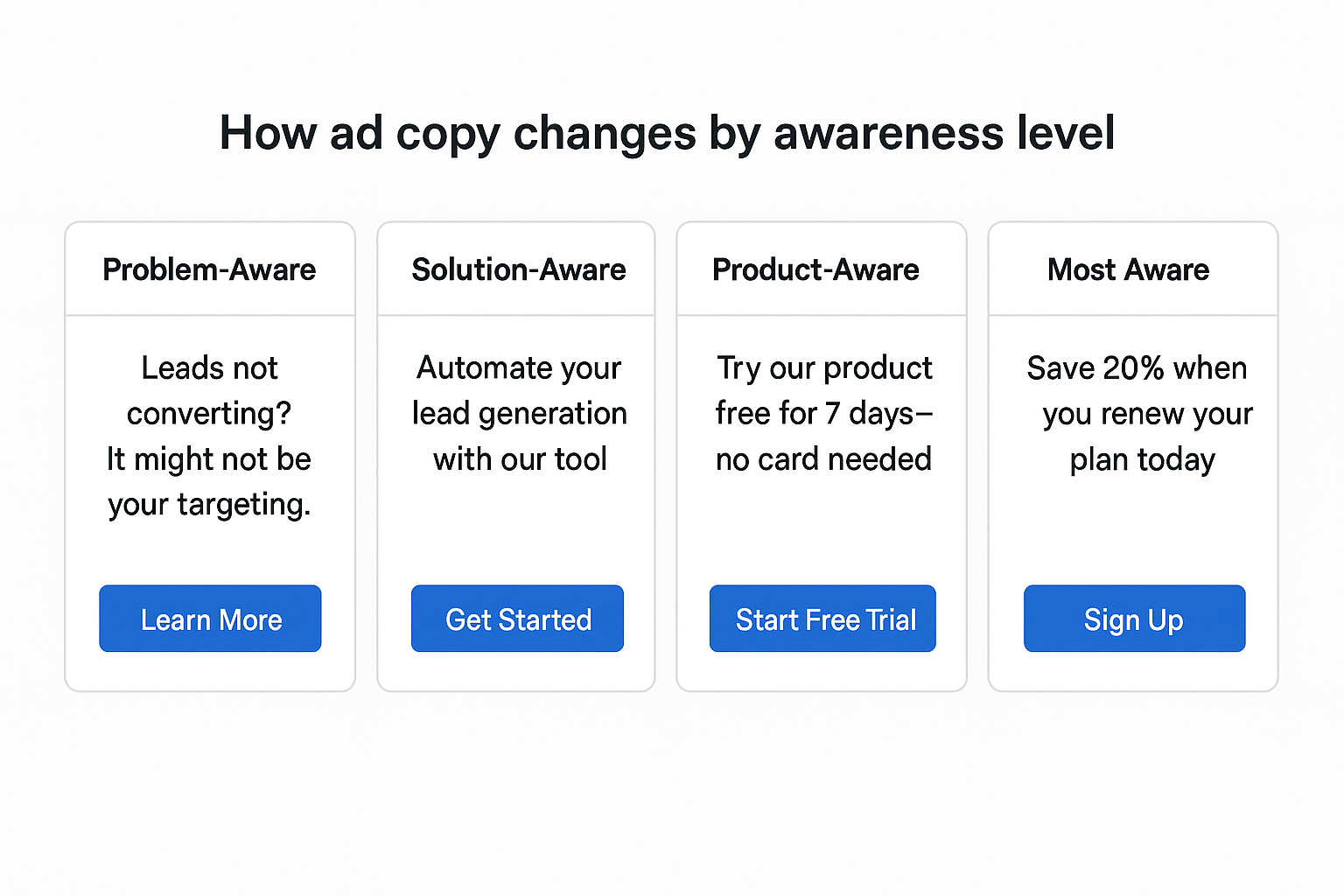 How ad copy changes by awareness level

Problem-Aware

Leads not converting? It might not be your targeting.

Learn More

Solution-Aware

Automate your lead generation with our tool

Get Started

Product-Aware

Try our product free for 7 days– no card needed

Start Free Trial

Most Aware

Save 20% when you renew your plan today

Sign Up