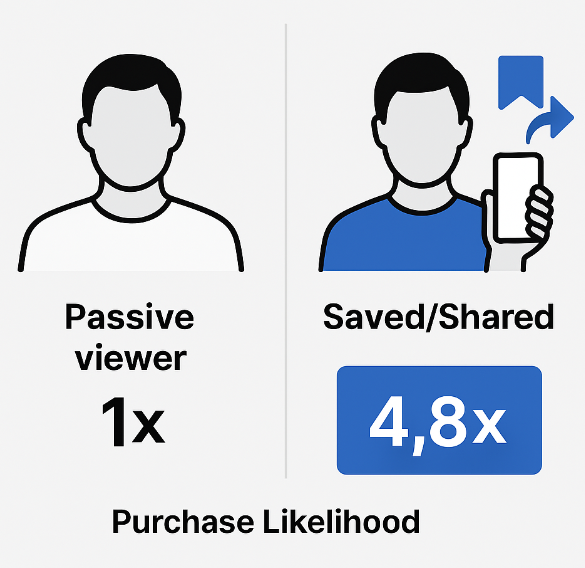 Passive viewer

1x

Saved/Shared

4,8x

Purchase Likelihood