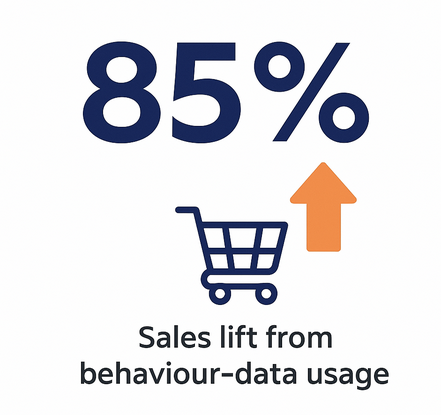 85%

Sales lift from behaviour-data usage